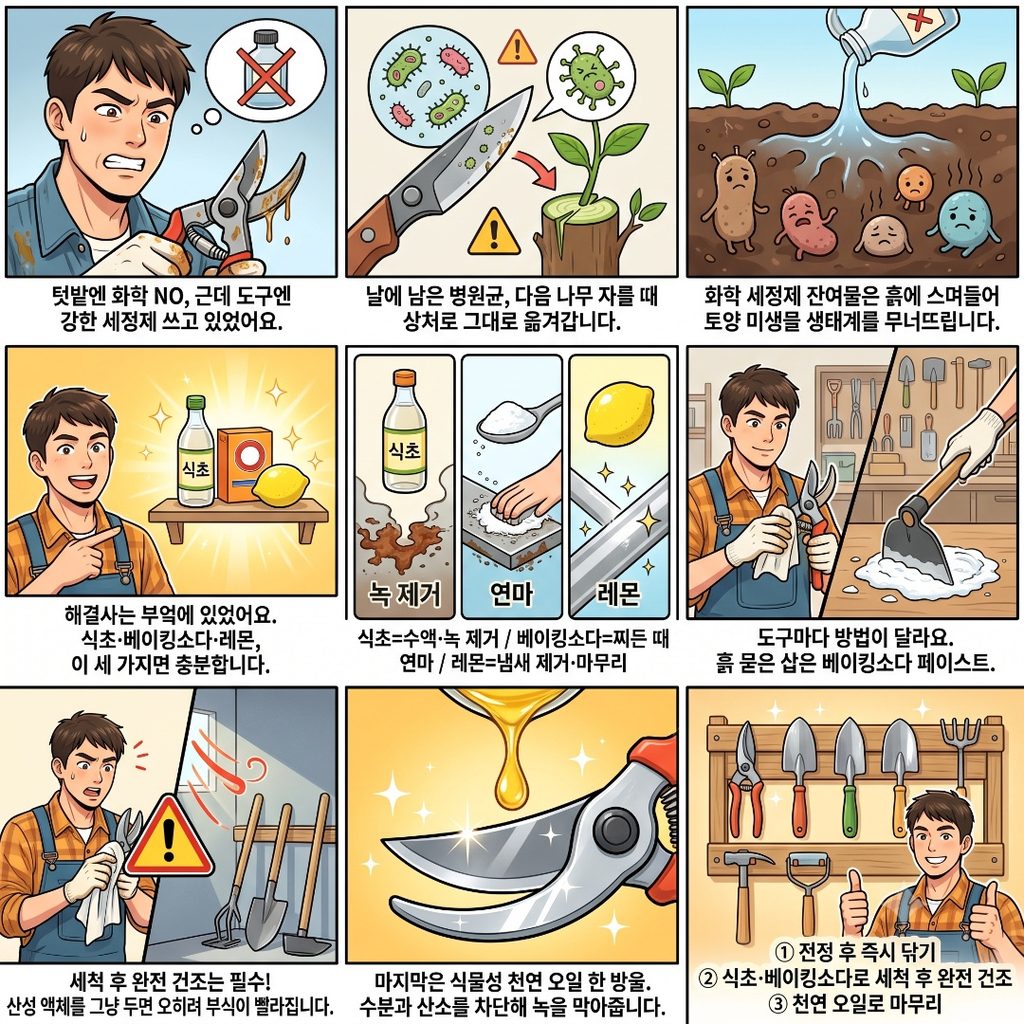 텃밭엔 화학 NO, 근데 도구엔 강한 세정제 쓰고 있었어요.

날에 남은 병원균, 다음 나무 자를 때 상처로 그대로 옮겨갑니다.

화학 세정제 잔여물은 흙에 스며들어 토양 미생물 생태계를 무너뜨립니다.

식초

해결사는 부엌에 있었어요. 식초·베이킹소다·레몬, 이 세 가지면 충분합니다.

식초

녹 제거

연마

레몬

식초=수액·녹 제거 / 베이킹소다=찌든 때 연마 / 레몬=냄새 제거·마무리

도구마다 방법이 달라요. 흙 묻은 삽은 베이킹소다 페이스트.

세척 후 완전 건조는 필수! 산성 액체를 그냥 두면 오히려 부식이 빨라집니다.

마지막은 식물성 천연 오일 한 방울. 수분과 산소를 차단해 녹을 막아줍니다.

① 전정 후 즉시 닦기
② 식초·베이킹소다로 세척 후 완전 건조
③ 천연 오일로 마무리